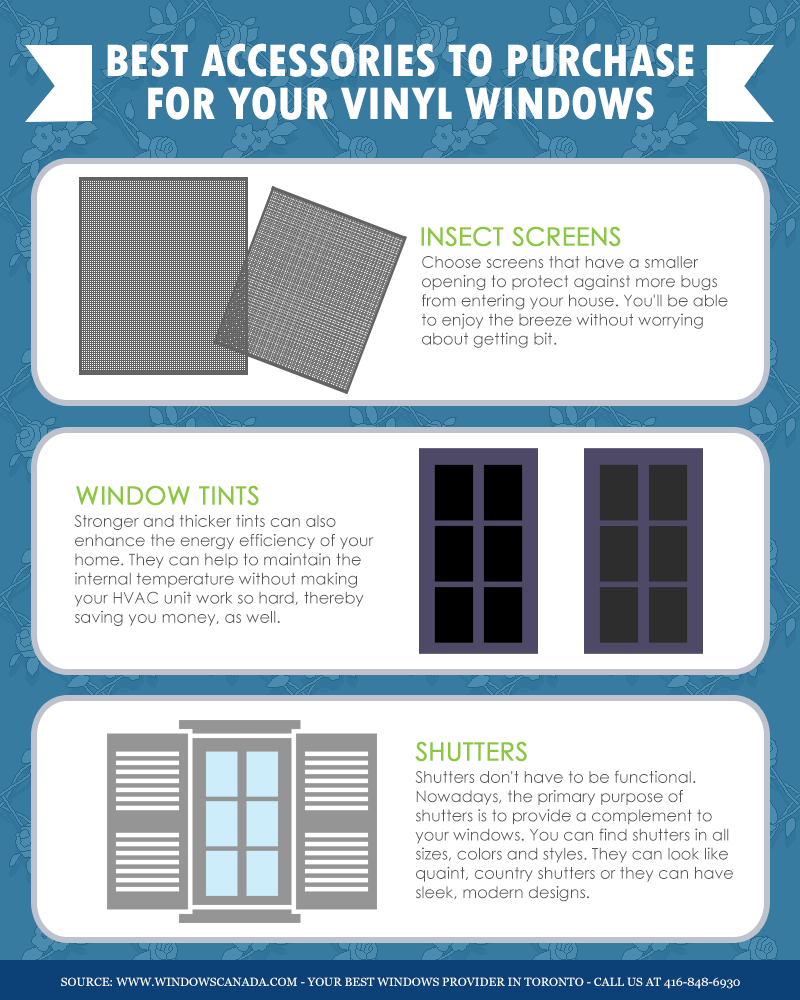 BEST ACCESSORIES TO PURCHASE FOR YOUR VINYL WINDOWS

INSECT SCREENS
Choose screens that have a smaller opening to protect against more bugs from entering your house. You'll be able to enjoy the breeze without worrying about getting bit.

WINDOW TINTS
Stronger and thicker tints can also enhance the energy efficiency of your home. They can help to maintain the internal temperature without making your HVAC unit work so hard, thereby saving you money, as well.

SHUTTERS
Shutters don't have to be functional. Nowadays, the primary purpose of shutters is to provide a complement to your windows. You can find shutters in all sizes, colors and styles. They can look like quaint, country shutters or they can have sleek, modern designs.

SOURCE: WWW.WINDOWSCANADA.COM - YOUR BEST WINDOWS PROVIDER IN TORONTO - CALL US AT 416-848-6930